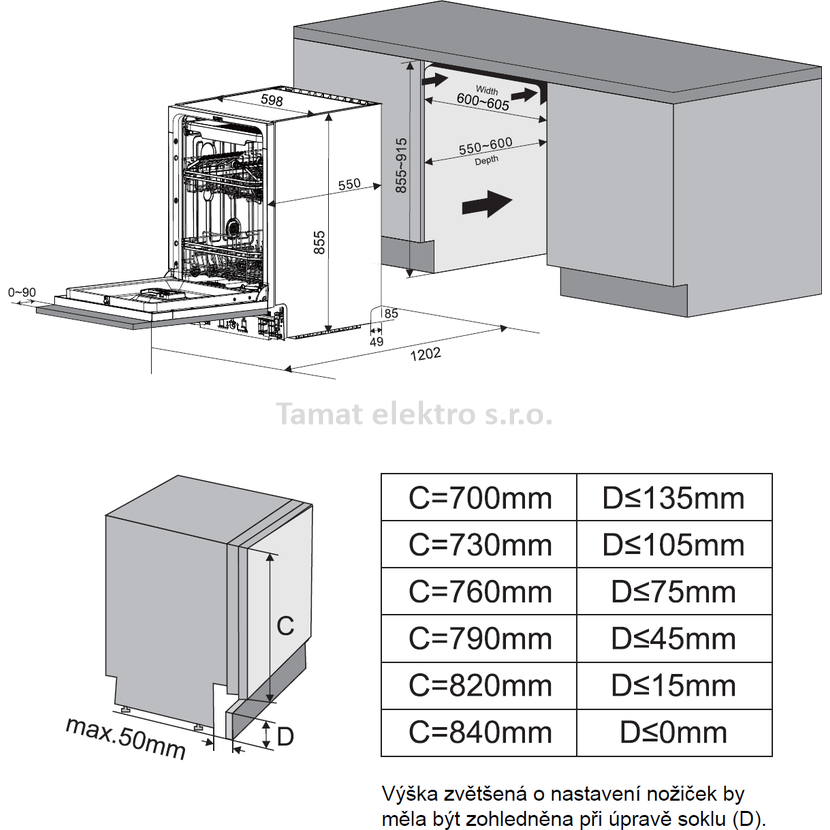 598

550

855

0~90

85

49

1202

855~915

Width
600~605

550~600
Depth

Tamat elektro s.r.o.

C

D

max.50mm

| C=700mm | D≤135mm |
|---|---|
| C=730mm | D≤105mm |
| C=760mm | D≤75mm |
| C=790mm | D≤45mm |
| C=820mm | D≤15mm |
| C=840mm | D≤0mm |

Výška zvětšená o nastavení nožiček by měla být zohledněna při úpravě soklu (D).