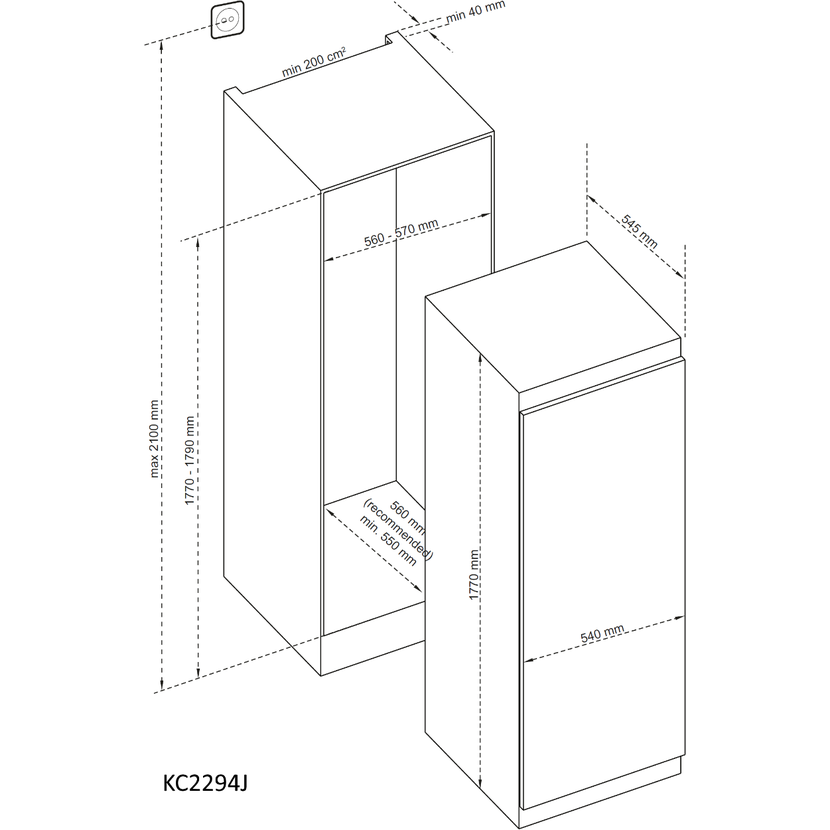 min 40 mm

min 200 cm²

545 mm

560 - 570 mm

max 2100 mm

1770 - 1790 mm

560 mm
(recommended)
min. 550 mm

1770 mm

540 mm

KC2294J