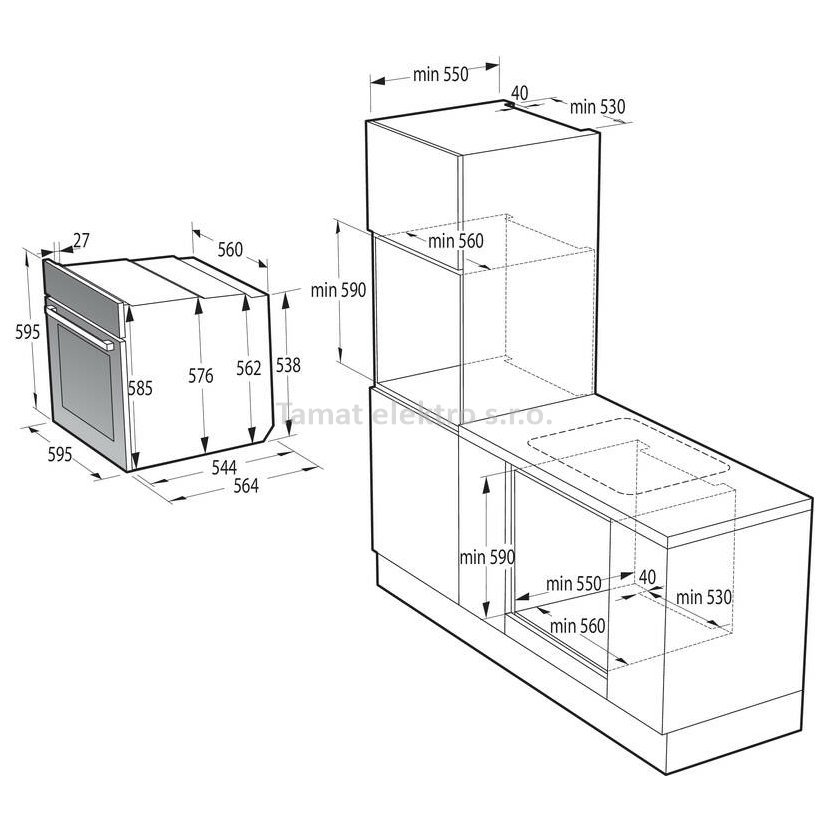 27
560
595
585
576
562
538
595
544
564
Tamat elektro s.r.o.
min 550
40
min 530
min 560
min 590
min 590
min 550
40
min 530
min 560