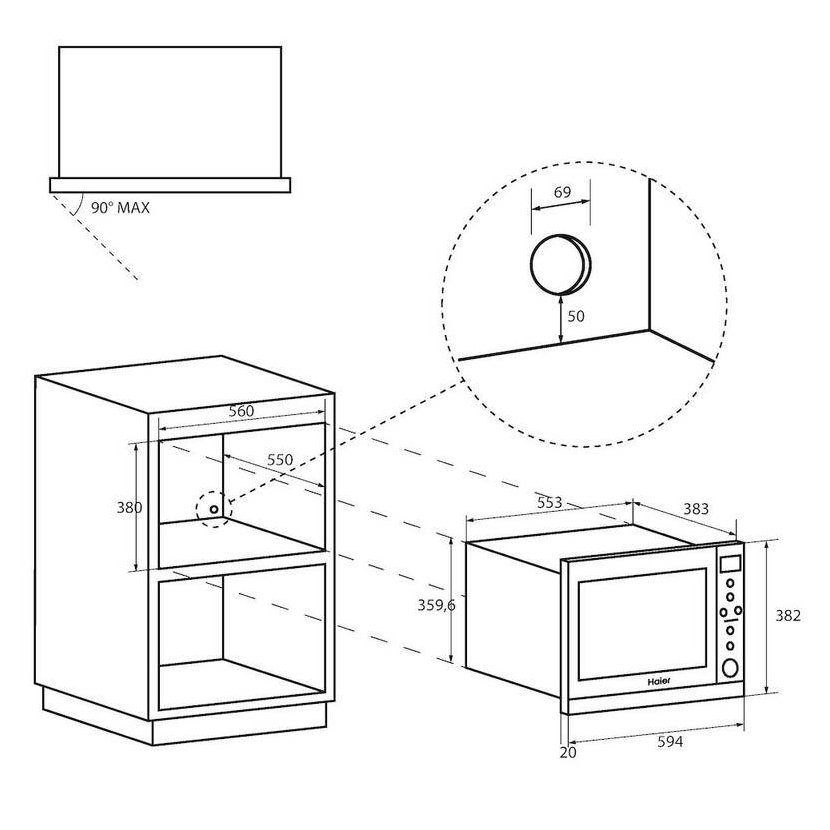 90° MAX

69

50

560

550

380

553

383

359,6

382

Haier

20

594