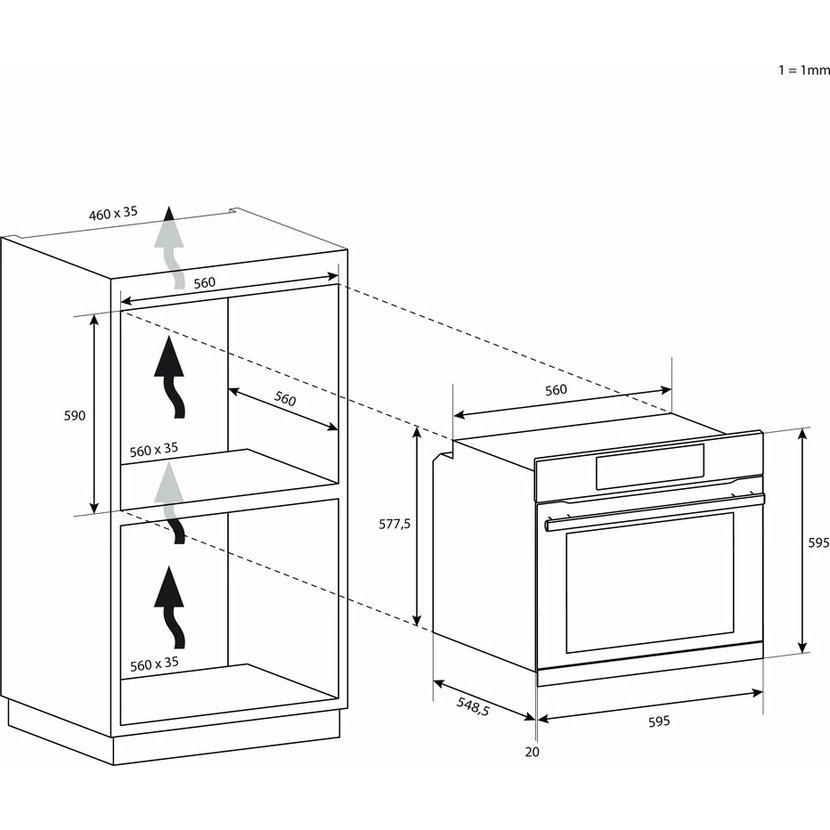 1 = 1mm

460 x 35

560

590

560

560 x 35

560 x 35

560

577,5

595

548,5

595

20